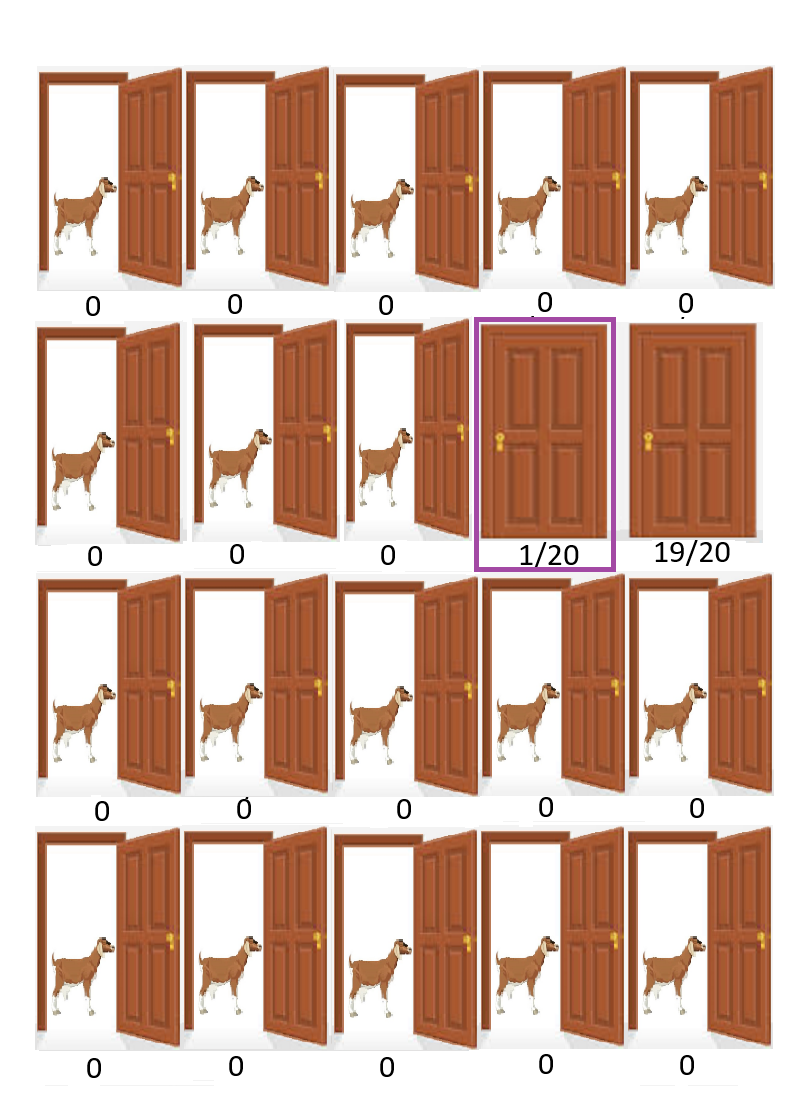 0 0 0 0 0

0 0 0 1/20 19/20

0 0 0 0 0

0 0 0 0 0